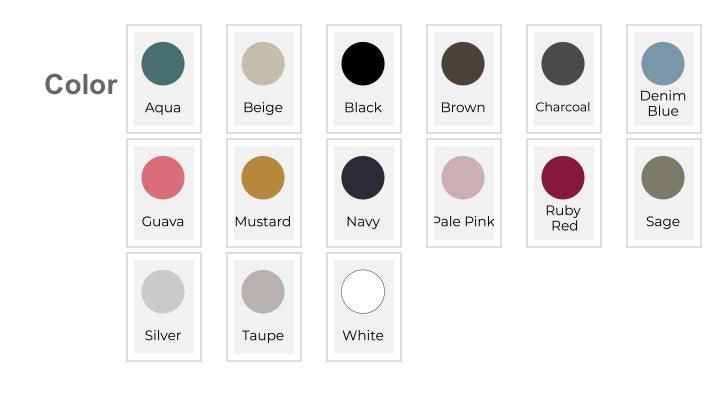 Color

Aqua
Beige
Black
Brown
Charcoal
Denim Blue
Guava
Mustard
Navy
Pale Pink
Ruby Red
Sage
Silver
Taupe
White